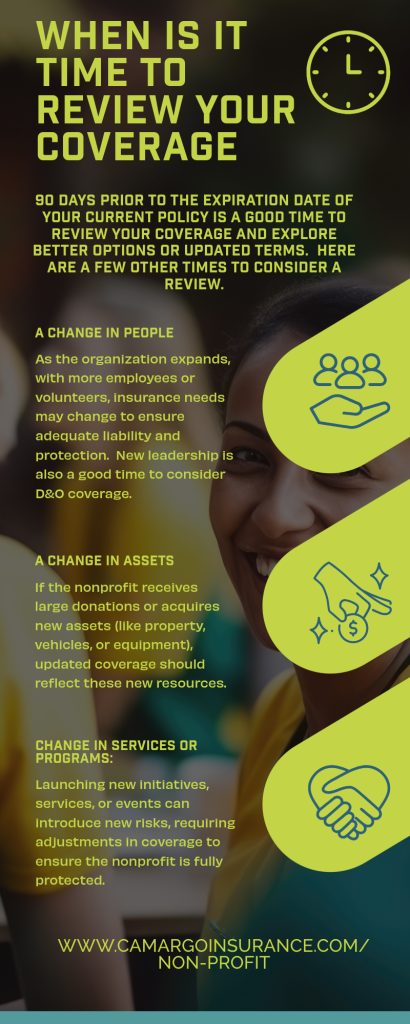 WHEN IS IT TIME TO REVIEW YOUR COVERAGE

90 DAYS PRIOR TO THE EXPIRATION DATE OF YOUR CURRENT POLICY IS A GOOD TIME TO REVIEW YOUR COVERAGE AND EXPLORE BETTER OPTIONS OR UPDATED TERMS. HERE ARE A FEW OTHER TIMES TO CONSIDER A REVIEW.

A CHANGE IN PEOPLE

As the organization expands, with more employees or volunteers, insurance needs may change to ensure adequate liability and protection. New leadership is also a good time to consider D&O coverage.

A CHANGE IN ASSETS

If the nonprofit receives large donations or acquires new assets (like property, vehicles, or equipment), updated coverage should reflect these new resources.

CHANGE IN SERVICES OR PROGRAMS:

Launching new initiatives, services, or events can introduce new risks, requiring adjustments in coverage to ensure the nonprofit is fully protected.

WWW.CAMARGOINSURANCE.COM/ NON-PROFIT